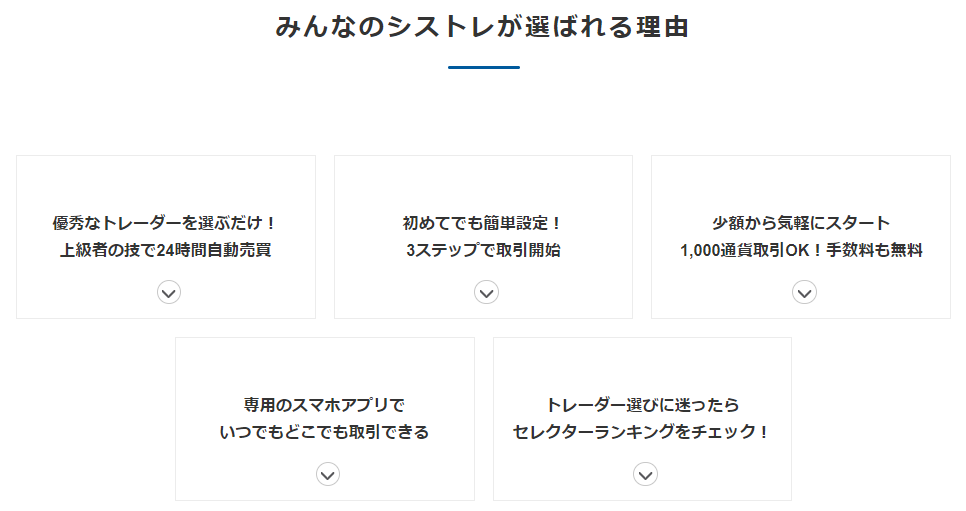 みんなのシストレが選ばれる理由

優秀なトレーダーを選ぶだけ！
上級者の技で24時間自動売買

初めてでも簡単設定！
3ステップで取引開始

少額から気軽にスタート
1,000通貨取引OK！手数料も無料

専用のスマホアプリで
いつでもどこでも取引できる

トレーダー選びに迷ったら
セレクターランキングをチェック！