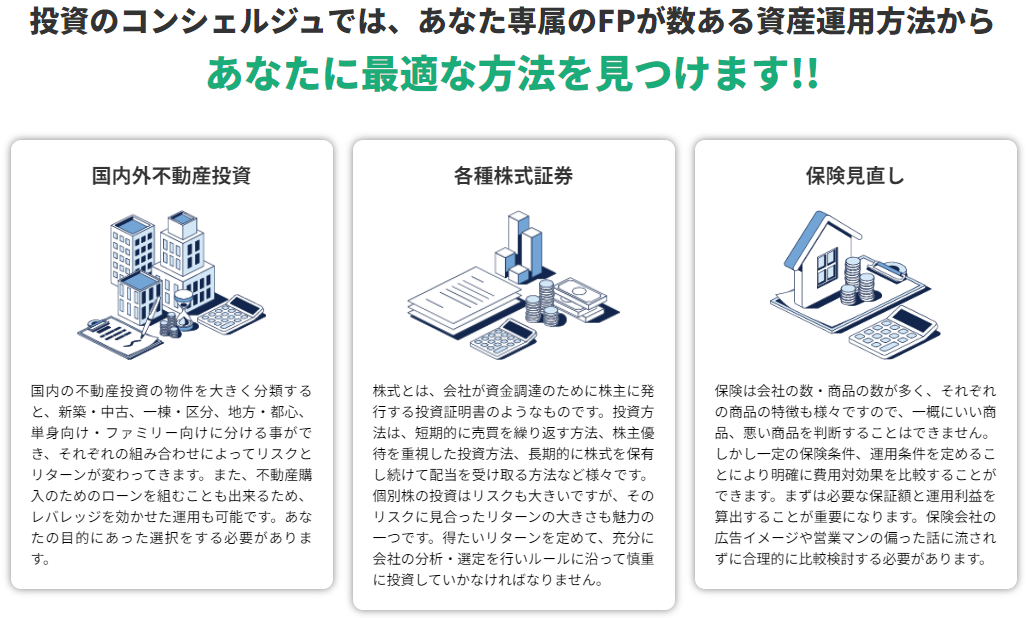 投資のコンシェルジュでは、あなた専属のFPが数ある資産運用方法から
あなたに最適な方法を見つけます!!

国内外不動産投資

国内の不動産投資の物件を大きく分類すると、新築・中古、一棟・区分、地方・都心、単身向け・ファミリー向けに分ける事ができ、それぞれの組み合わせによってリスクとリターンが変わってきます。また、不動産購入のためのローンを組むことも出来るため、レバレッジを効かせた運用も可能です。あなたの目的にあった選択をする必要があります。

各種株式証券

株式とは、会社が資金調達のために株主に発行する投資証明書のようなものです。投資方法は、短期的に売買を繰り返す方法、株主優待を重視した投資方法、長期的に株式を保有し続けて配当を受け取る方法など様々です。個別株の投資はリスクも大きいですが、そのリスクに見合ったリターンの大きさも魅力の一つです。得たいリターンを定めて、充分に会社の分析・選定を行いルールに沿って慎重に投資していかなければなりません。

保険見直し

保険は会社の数・商品の数が多く、それぞれの商品の特徴も様々ですので、一概にいい商品、悪い商品を判断することはできません。しかし一定の保険条件、運用条件を定めることにより明確に費用対効果を比較することができます。まずは必要な保証額と運用利益を算出することが重要になります。保険会社の広告イメージや営業マンの偏った話に流されずに合理的に比較検討する必要があります。